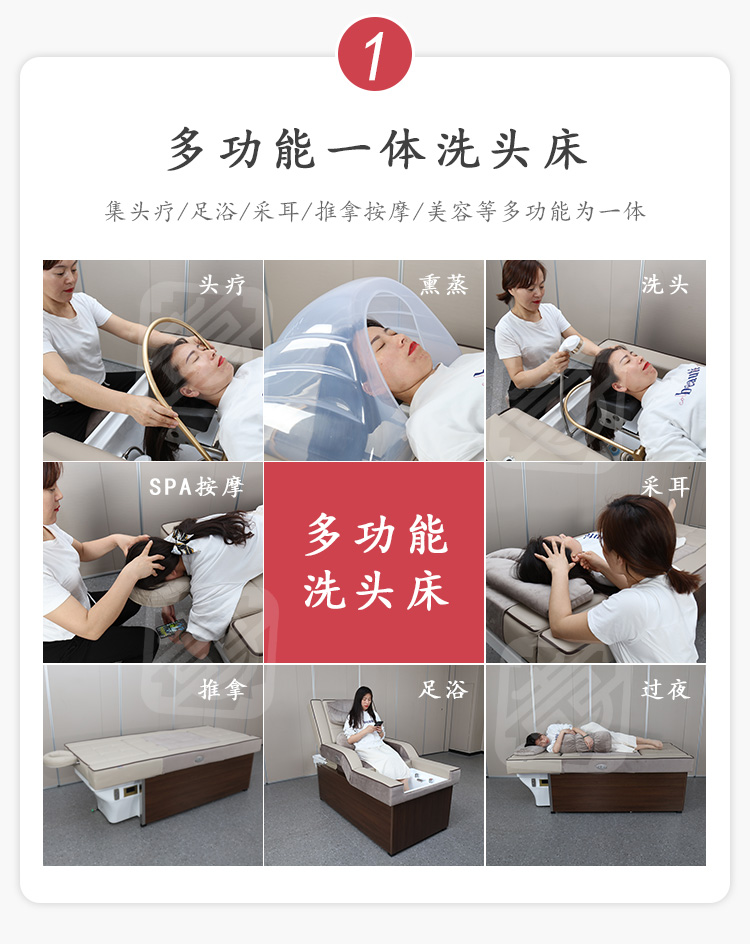 1

多功能一体洗头床

集头疗/足浴/采耳/推拿按摩/美容等多功能为一体

头疗

熏蒸

洗头

SPA按摩

多功能洗头床

采耳

推拿

足浴

过夜