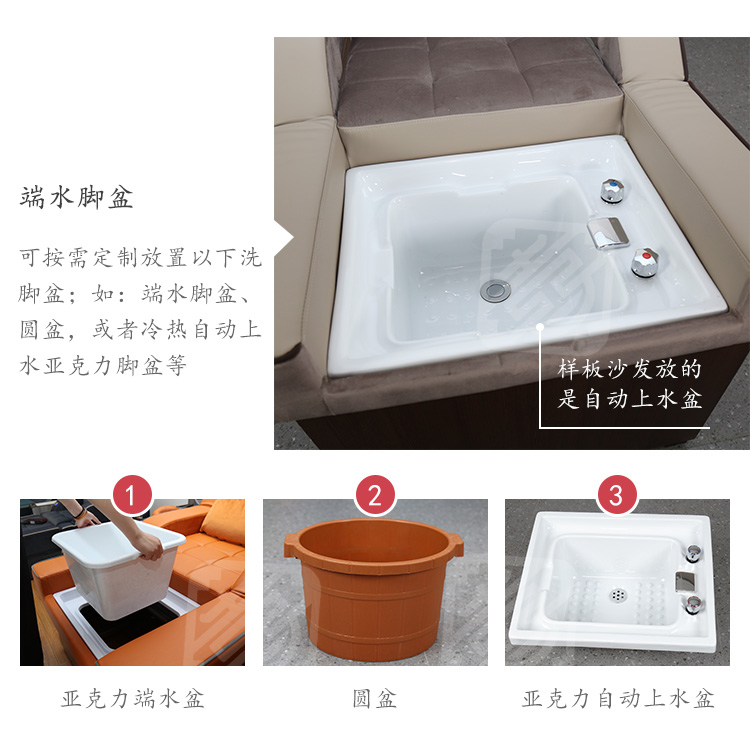 端水脚盆

可按需定制放置以下洗脚盆；如：端水脚盆、圆盆，或者冷热自动上水亚克力脚盆等

样板沙发放的是自动上水盆

1

2

3

亚克力端水盆

圆盆

亚克力自动上水盆