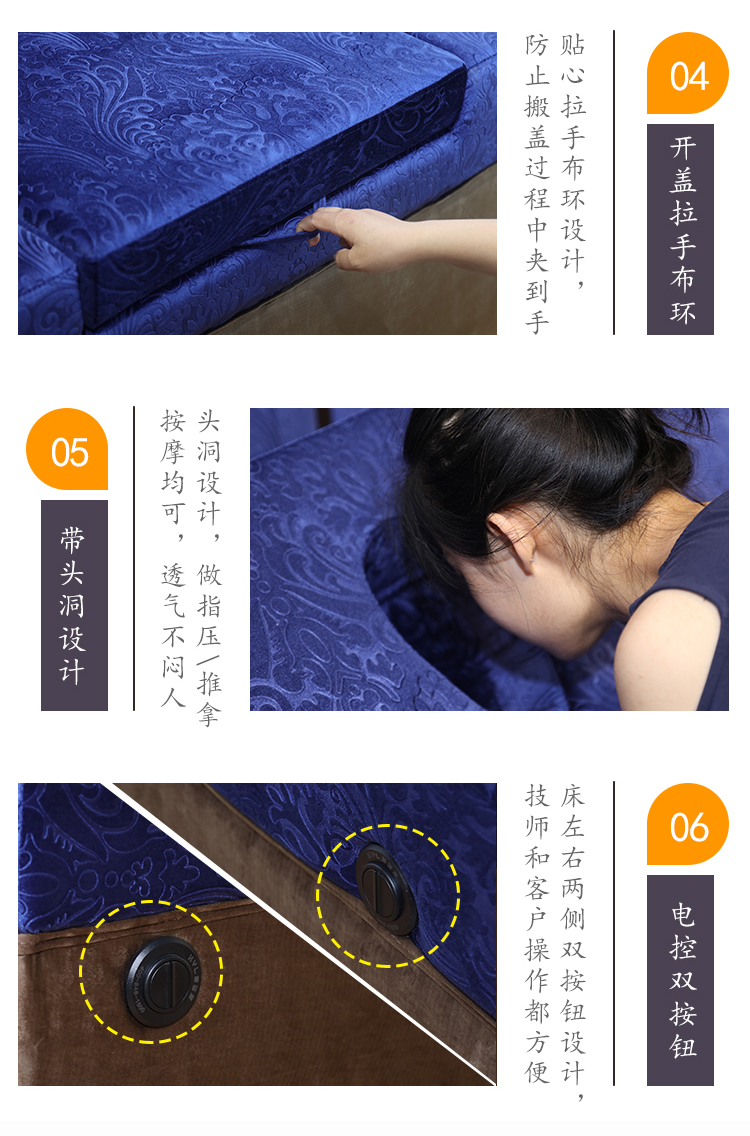 04

开盖拉手布环

贴心拉手布环设计，防止搬盖过程中夹到手

05

带头洞设计

头洞设计，做指压/推拿按摩均可，透气不闷人

06

电控双按钮

床左右两侧双按钮设计，技师和客户操作都方便