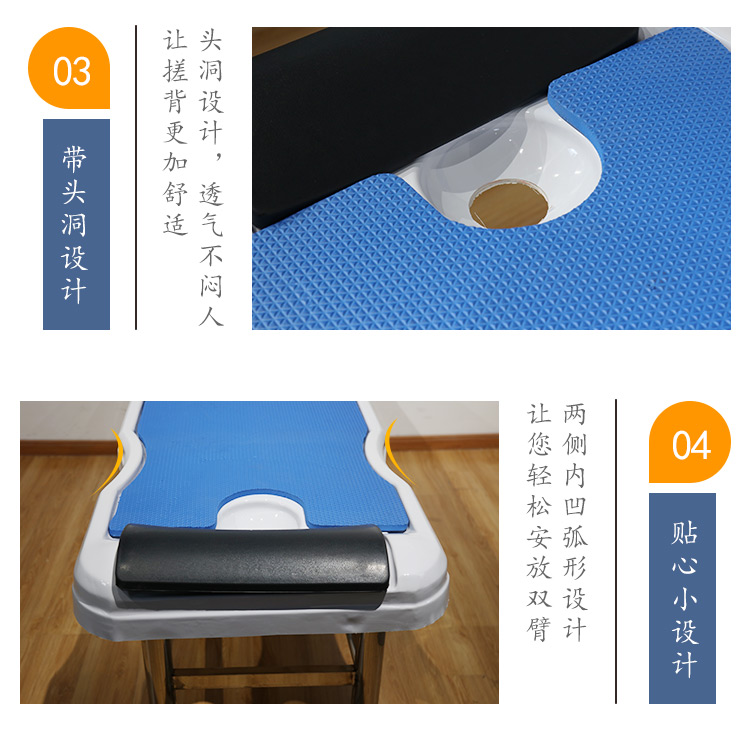 03

带头洞设计

头洞设计，透气不闷人
让搓背更加舒适

两侧内凹弧形设计
让您轻松安放双臂

04

贴心小设计