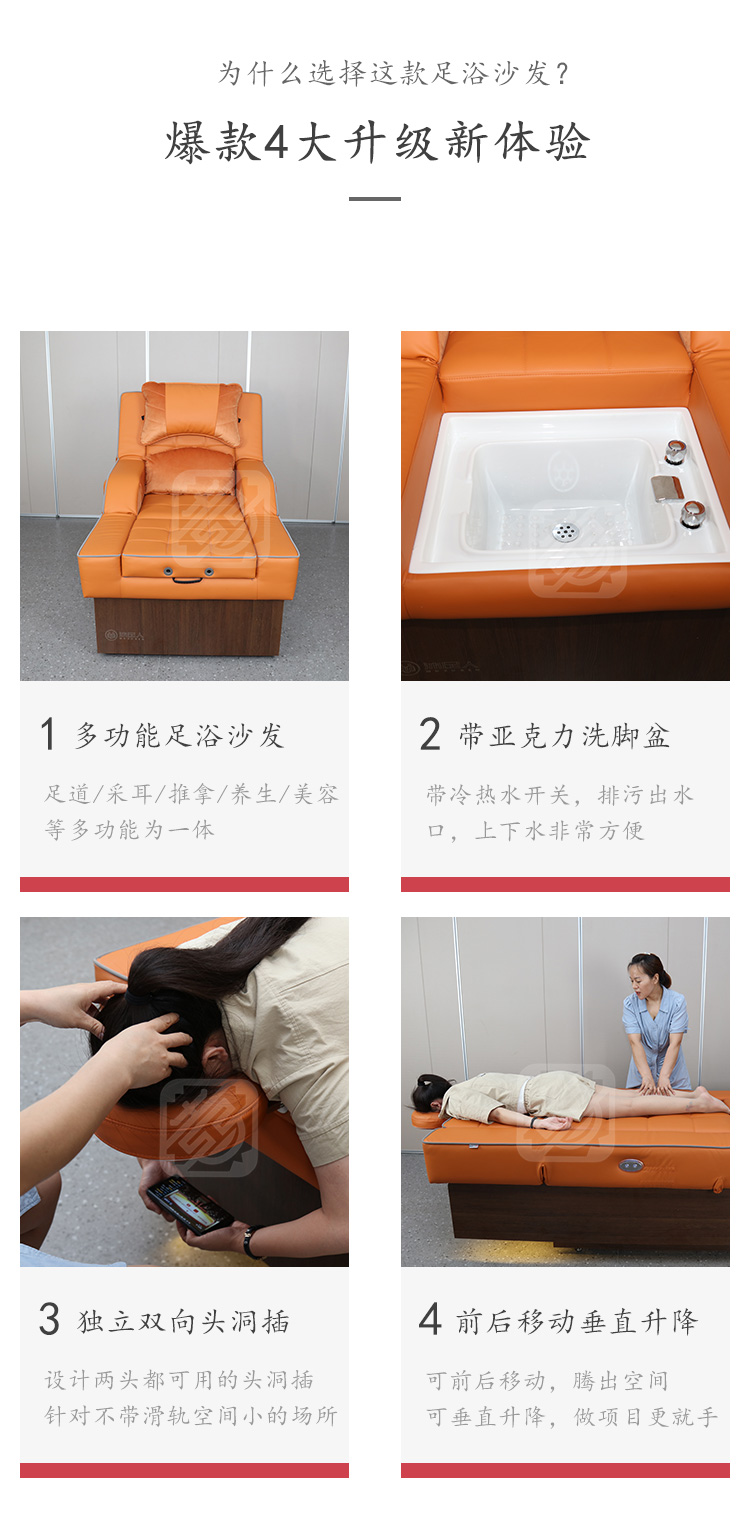 为什么选择这款足浴沙发？

爆款4大升级新体验

1 多功能足浴沙发

足道/采耳/推拿/养生/美容等多功能为一体

2 带亚克力洗脚盆

带冷热水开关，排污出水口，上下水非常方便

3 独立双向头洞插

设计两头都可用的头洞插
针对不带滑轨空间小的场所

4 前后移动垂直升降

可前后移动，腾出空间
可垂直升降，做项目更就手