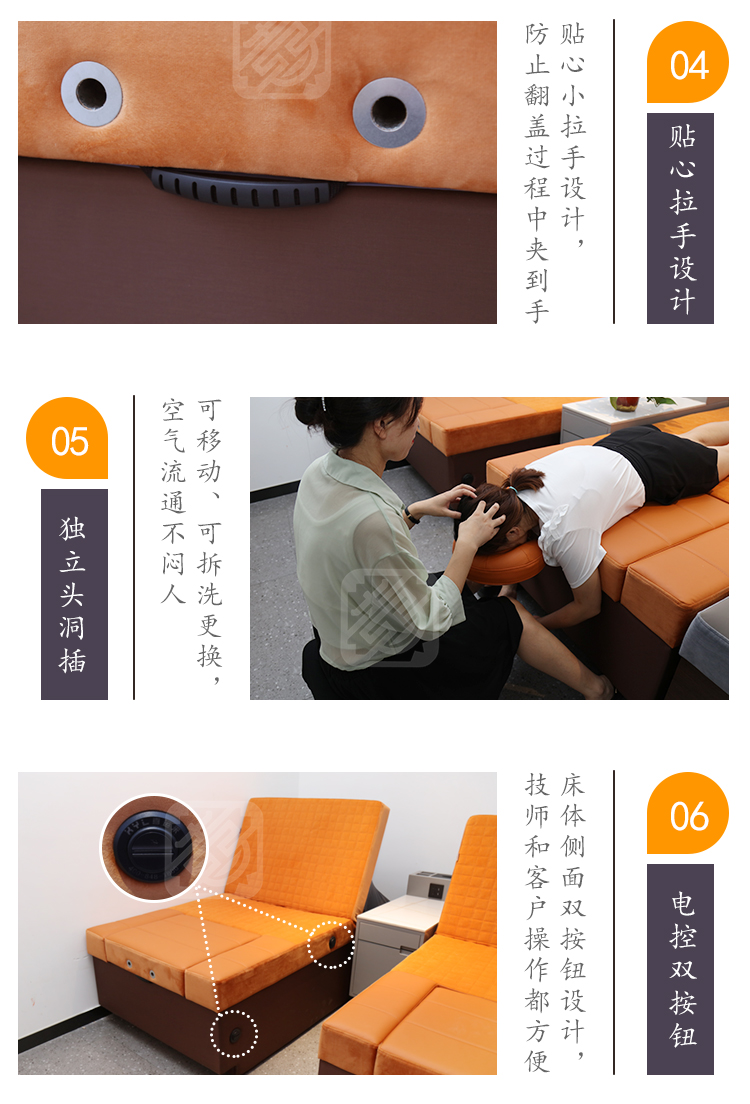 04

贴心拉手设计

贴心小拉手设计，防止翻盖过程中夹到手

05

独立头洞插

可移动、可拆洗更换，空气流通不闷人

06

电控双按钮

床体侧面双按钮设计，技师和客户操作都方便