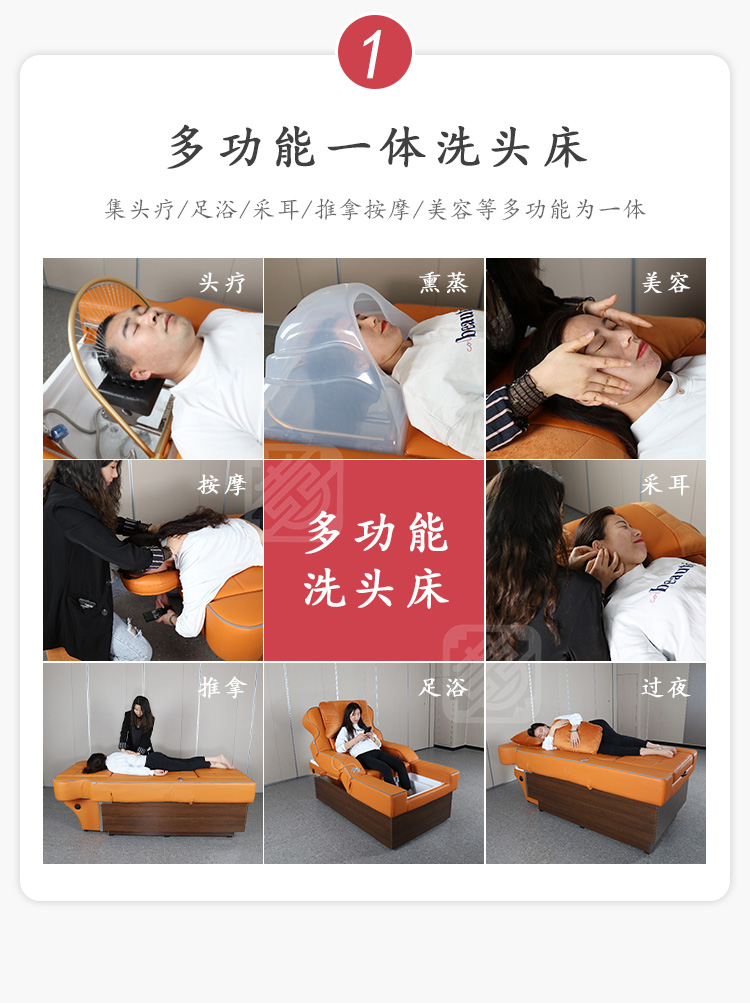 1

多功能一体洗头床

集头疗/足浴/采耳/推拿按摩/美容等多功能为一体

头疗

熏蒸

beaut

美容

按摩

多功能
洗头床

采耳

beaut

推拿

足浴

过夜