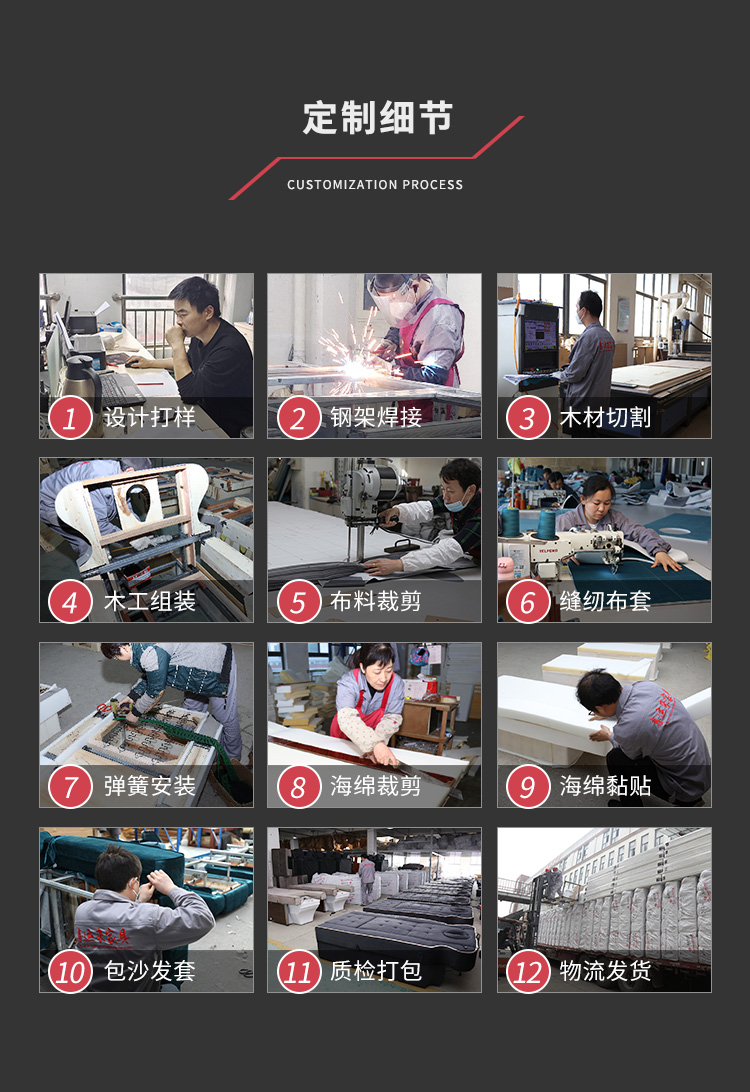 定制细节

CUSTOMIZATION PROCESS

1 设计打样

2 钢架焊接

3 木材切割

4 木工组装

5 布料裁剪

6 缝纫布套

7 弹簧安装

8 海绵裁剪

9 海绵黏贴

10 包沙发套

11 质检打包

12 物流发货